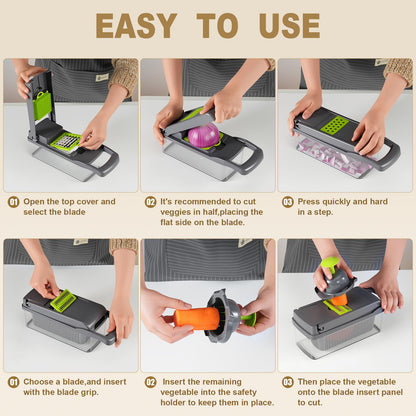 EASY TO USE

01 Open the top cover and select the blade

02 It's recommended to cut veggies in half,placing the flat side on the blade.

03 Press quickly and hard in a step.

01 Choose a blade,and insert with the blade grip.

02 Insert the remaining vegetable into the safety holder to keep them in place.

03 Then place the vegetable onto the blade insert panel to cut.